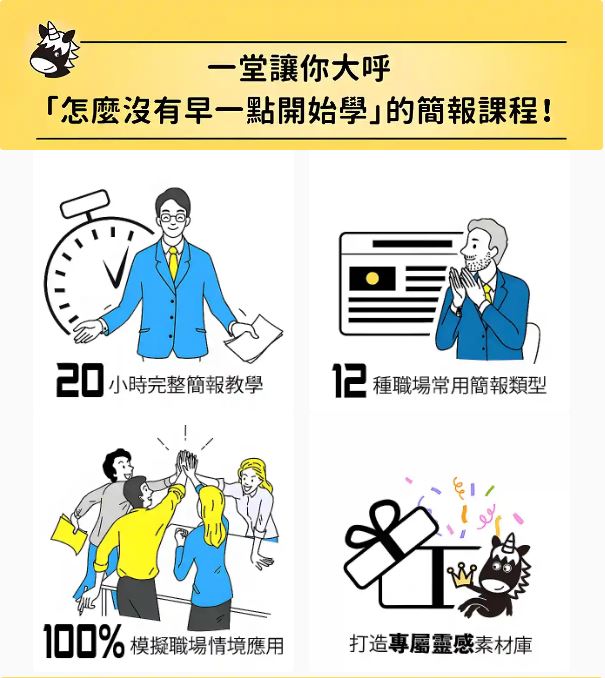 一堂讓你大呼
「怎麼沒有早一點開始學」的簡報課程！

20 小時完整簡報教學

12 種職場常用簡報類型

100% 模擬職場情境應用

打造專屬靈感素材庫